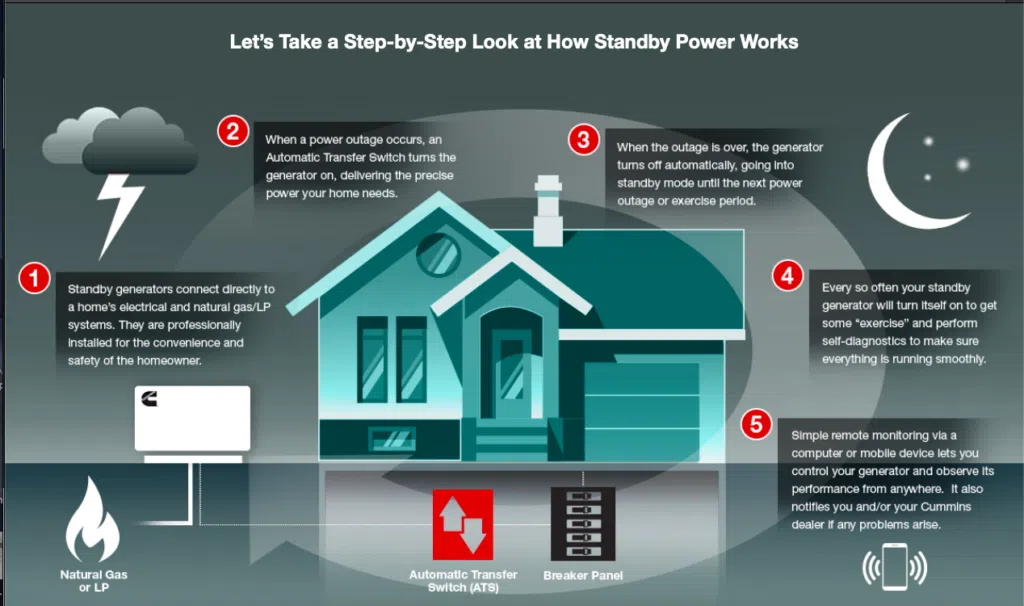 Let's Take a Step-by-Step Look at How Standby Power Works

1
Standby generators connect directly to a home's electrical and natural gas/LP systems. They are professionally installed for the convenience and safety of the homeowner.

2
When a power outage occurs, an Automatic Transfer Switch turns the generator on, delivering the precise power your home needs.

3
When the outage is over, the generator turns off automatically, going into standby mode until the next power outage or exercise period.

4
Every so often your standby generator will turn itself on to get some "exercise" and perform self-diagnostics to make sure everything is running smoothly.

5
Simple remote monitoring via a computer or mobile device lets you control your generator and observe its performance from anywhere. It also notifies you and/or your Cummins dealer if any problems arise.

Natural Gas or LP

Automatic Transfer Switch (ATS)

Breaker Panel